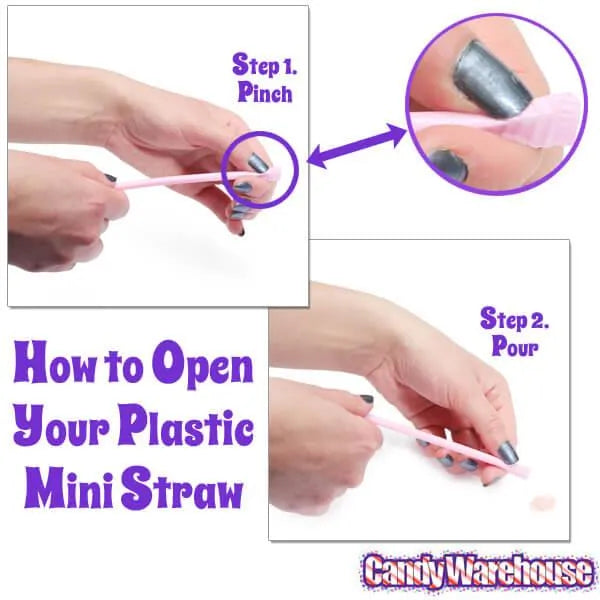 Step 1.
Pinch

Step 2.
Pour

How to Open Your Plastic Mini Straw

CandyWarehouse