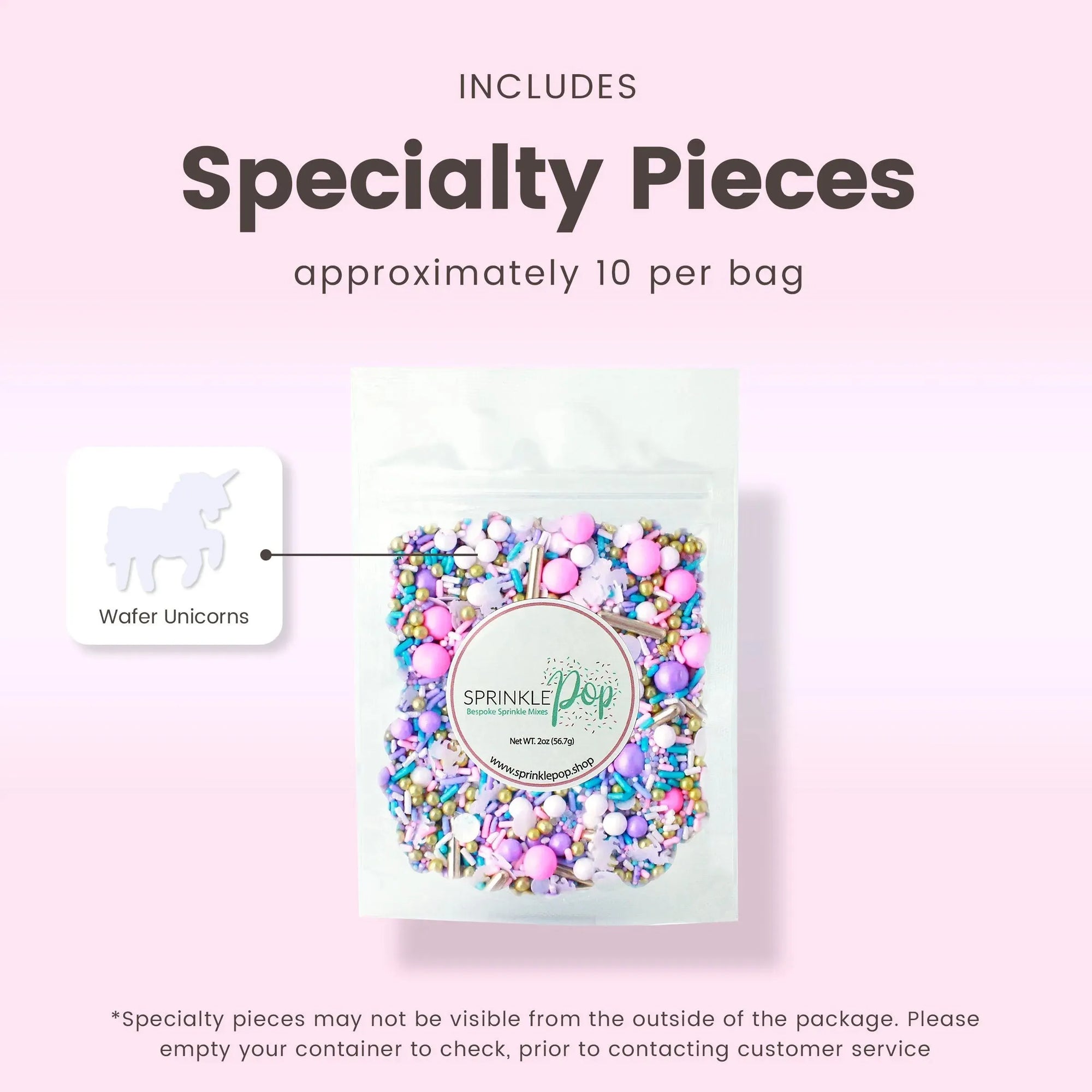 INCLUDES

Specialty Pieces

approximately 10 per bag

Wafer Unicorns

SPRINKLE Pop
Bespoke Sprinkle Mixes
Net WT. 2oz (56.7g)
www.sprinklepop.shop

*Specialty pieces may not be visible from the outside of the package. Please empty your container to check, prior to contacting customer service