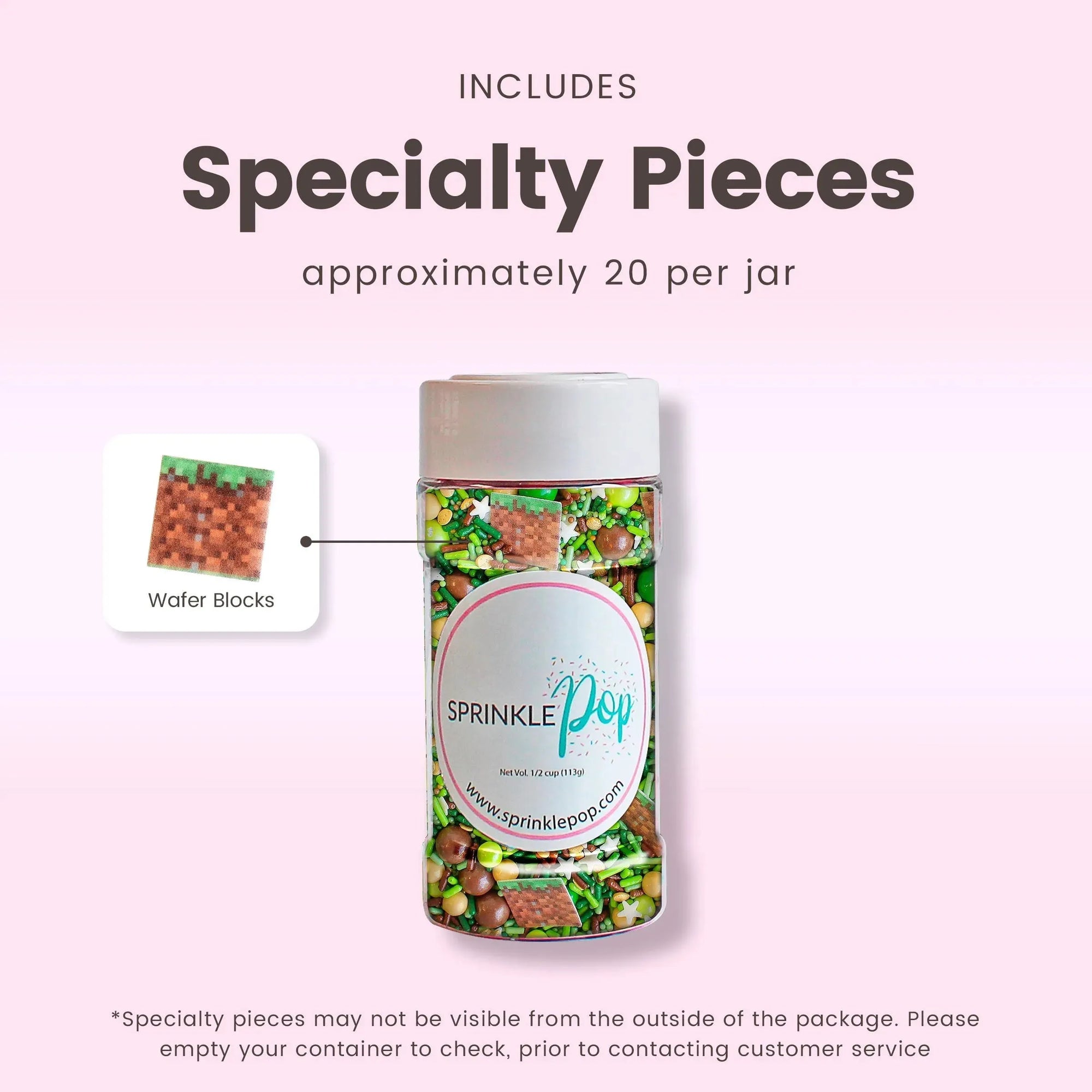 INCLUDES

Specialty Pieces

approximately 20 per jar

Wafer Blocks

SPRINKLE Pop

Net Vol. 1/2 cup (113g)

www.sprinklepop.com

*Specialty pieces may not be visible from the outside of the package. Please empty your container to check, prior to contacting customer service