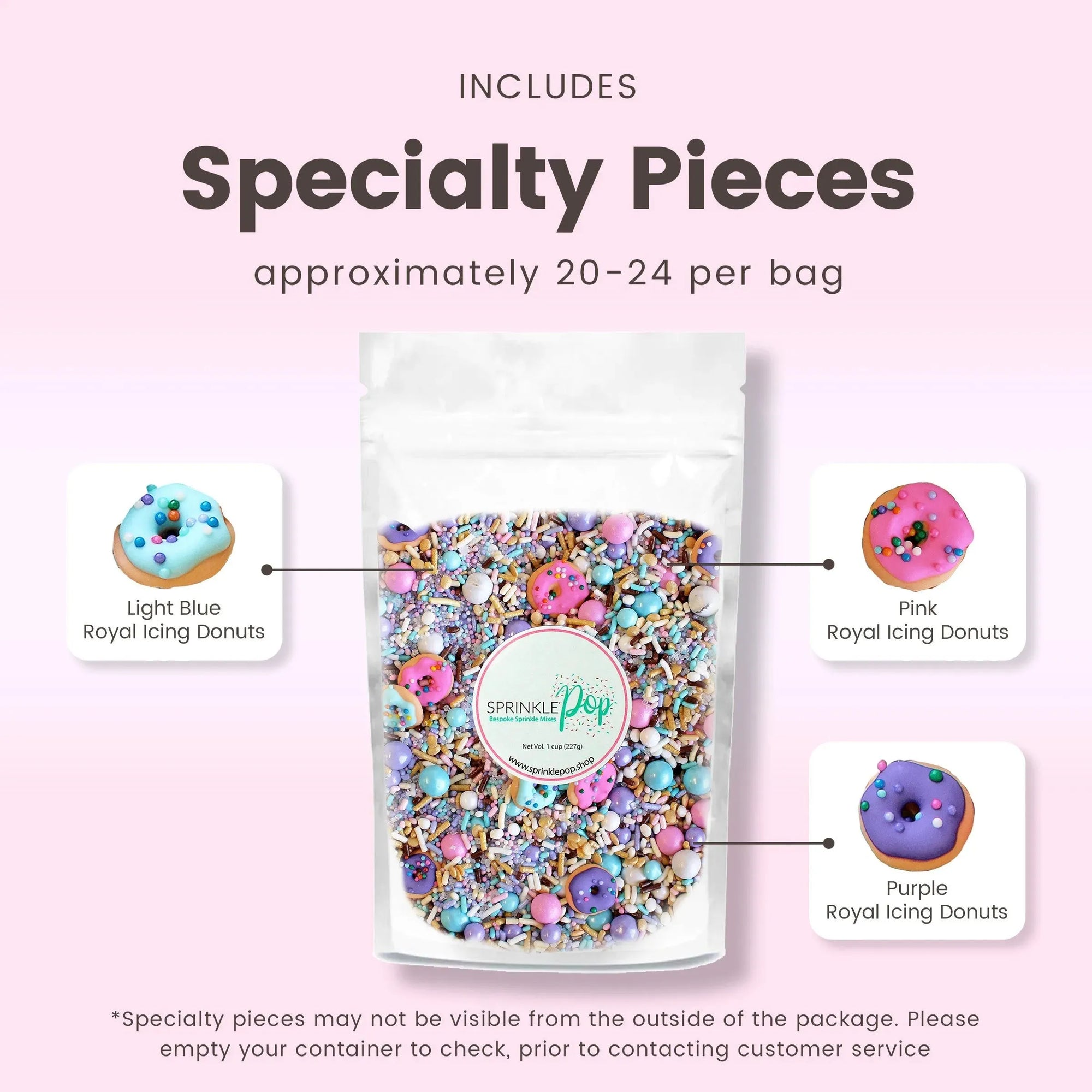 INCLUDES

Specialty Pieces

approximately 20-24 per bag

Light Blue
Royal Icing Donuts

SPRINKLE Pop
Bespoke Sprinkle Mixes

Net Vol. 1 cup (227g)

www.sprinklepop.shop

Pink
Royal Icing Donuts

Purple
Royal Icing Donuts

*Specialty pieces may not be visible from the outside of the package. Please empty your container to check, prior to contacting customer service