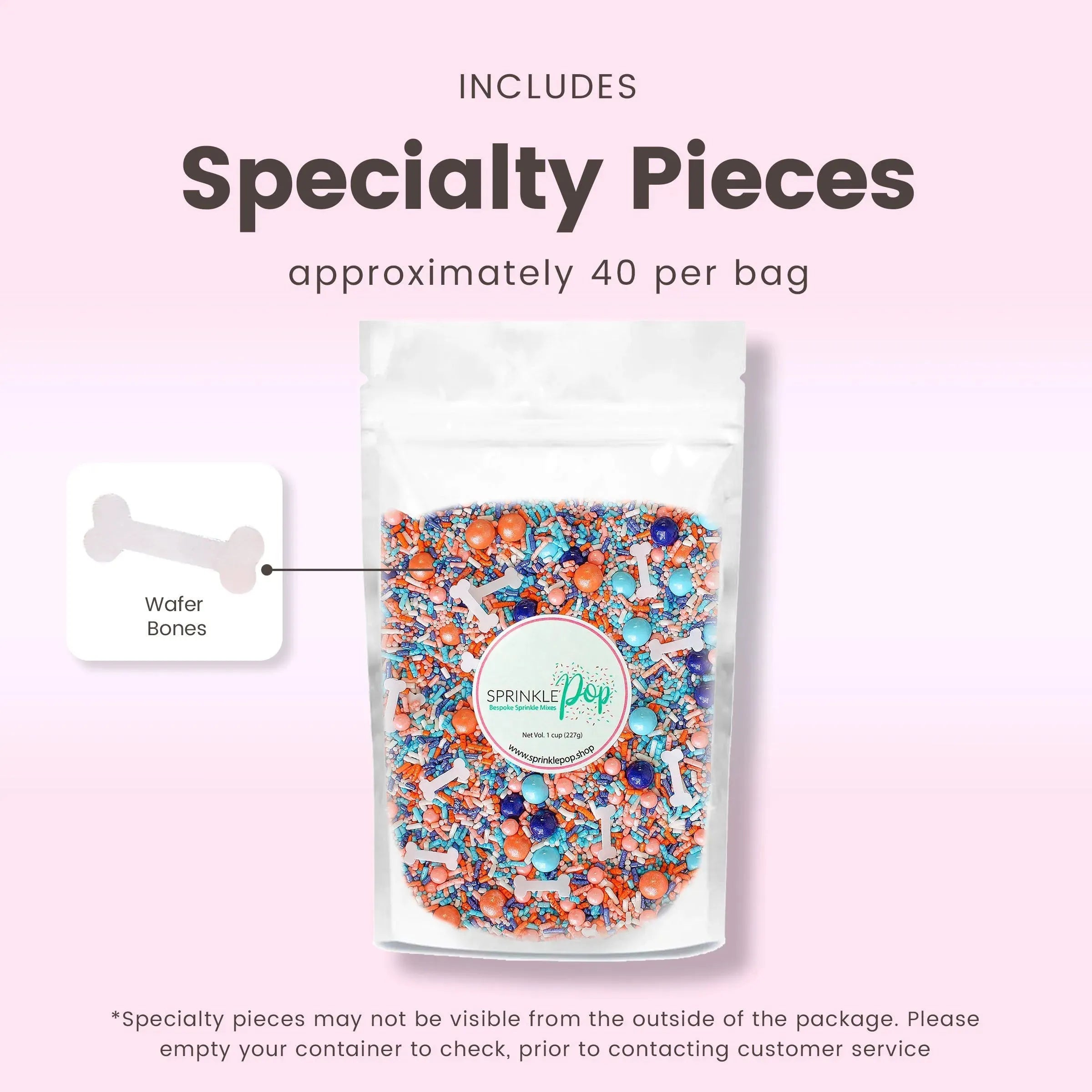 INCLUDES

Specialty Pieces

approximately 40 per bag

Wafer Bones

SPRINKLE Pop
Bespoke Sprinkle Mixes

Net Vol. 1 cup (227g)

www.sprinklepop.shop

*Specialty pieces may not be visible from the outside of the package. Please empty your container to check, prior to contacting customer service