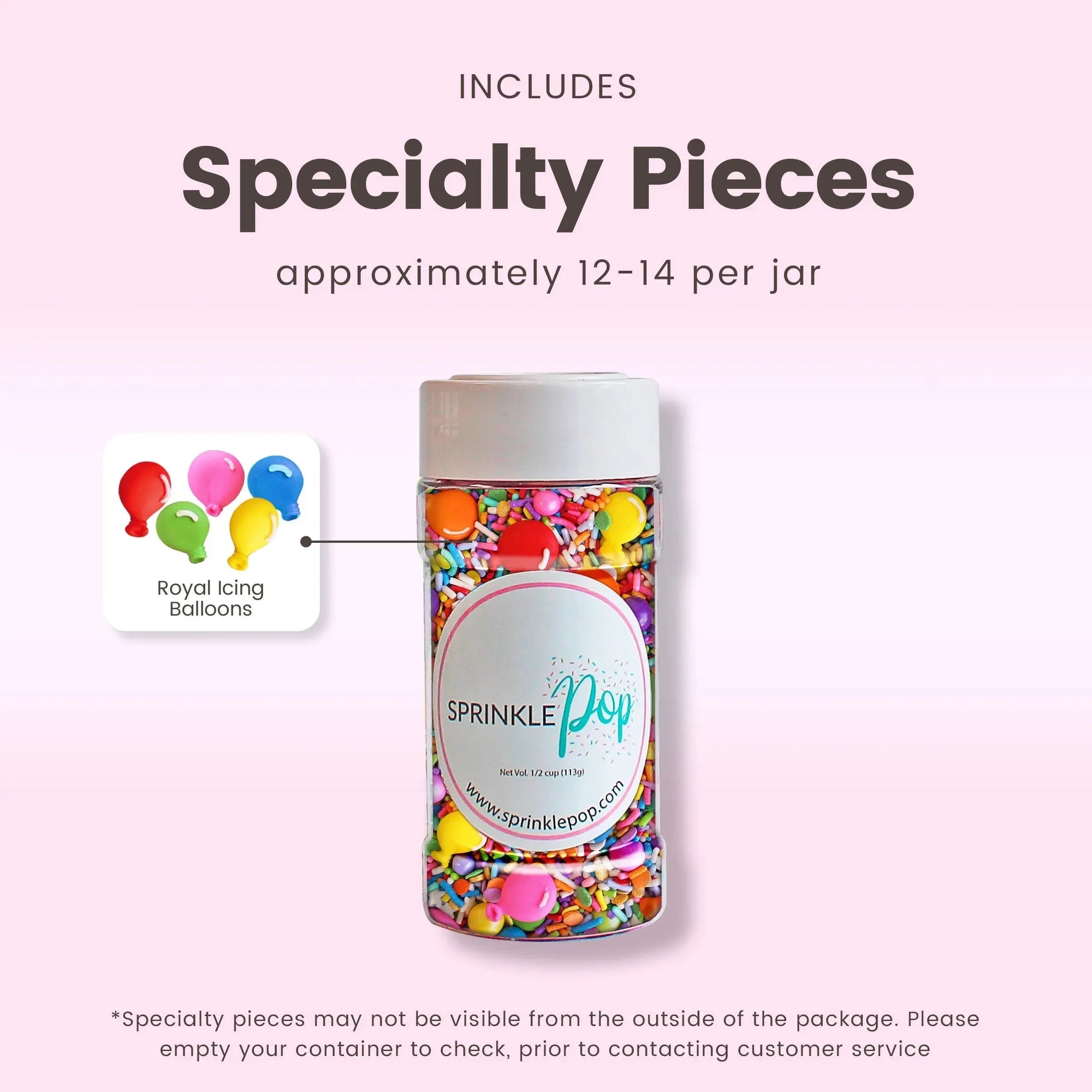 INCLUDES

Specialty Pieces

approximately 12-14 per jar

Royal Icing Balloons

SPRINKLE Pop

Net Vol. 1/2 cup (113g)

www.sprinklepop.com

*Specialty pieces may not be visible from the outside of the package. Please empty your container to check, prior to contacting customer service